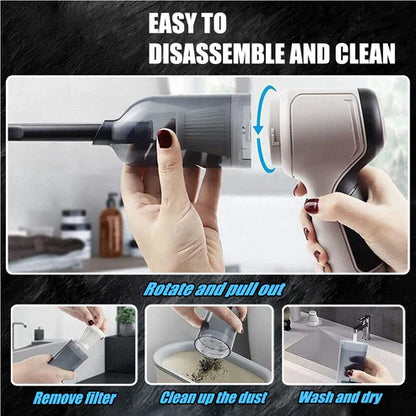 EASY TO
DISASSEMBLE AND CLEAN

Rotate and pull out

Remove filter

Clean up the dust

Wash and dry